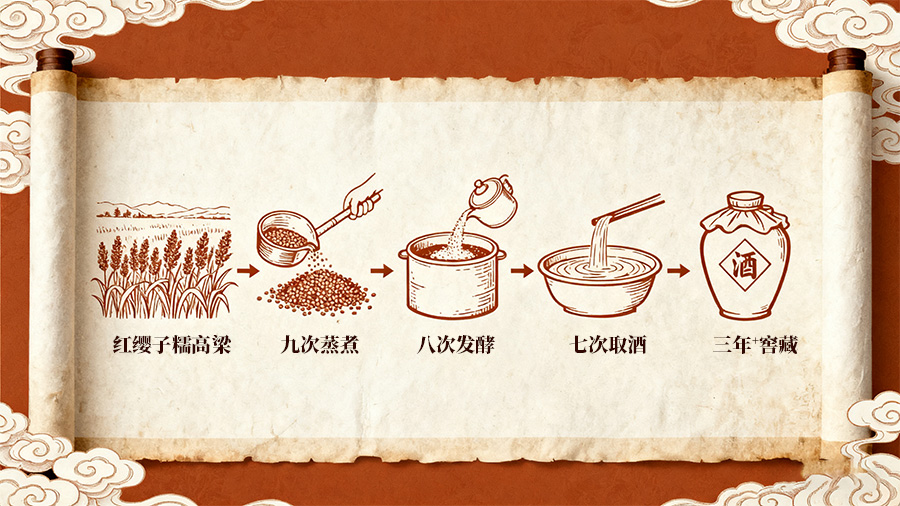 酒

红缨子糯高粱

九次蒸煮

八次发酵

七次取酒

三年+窖藏